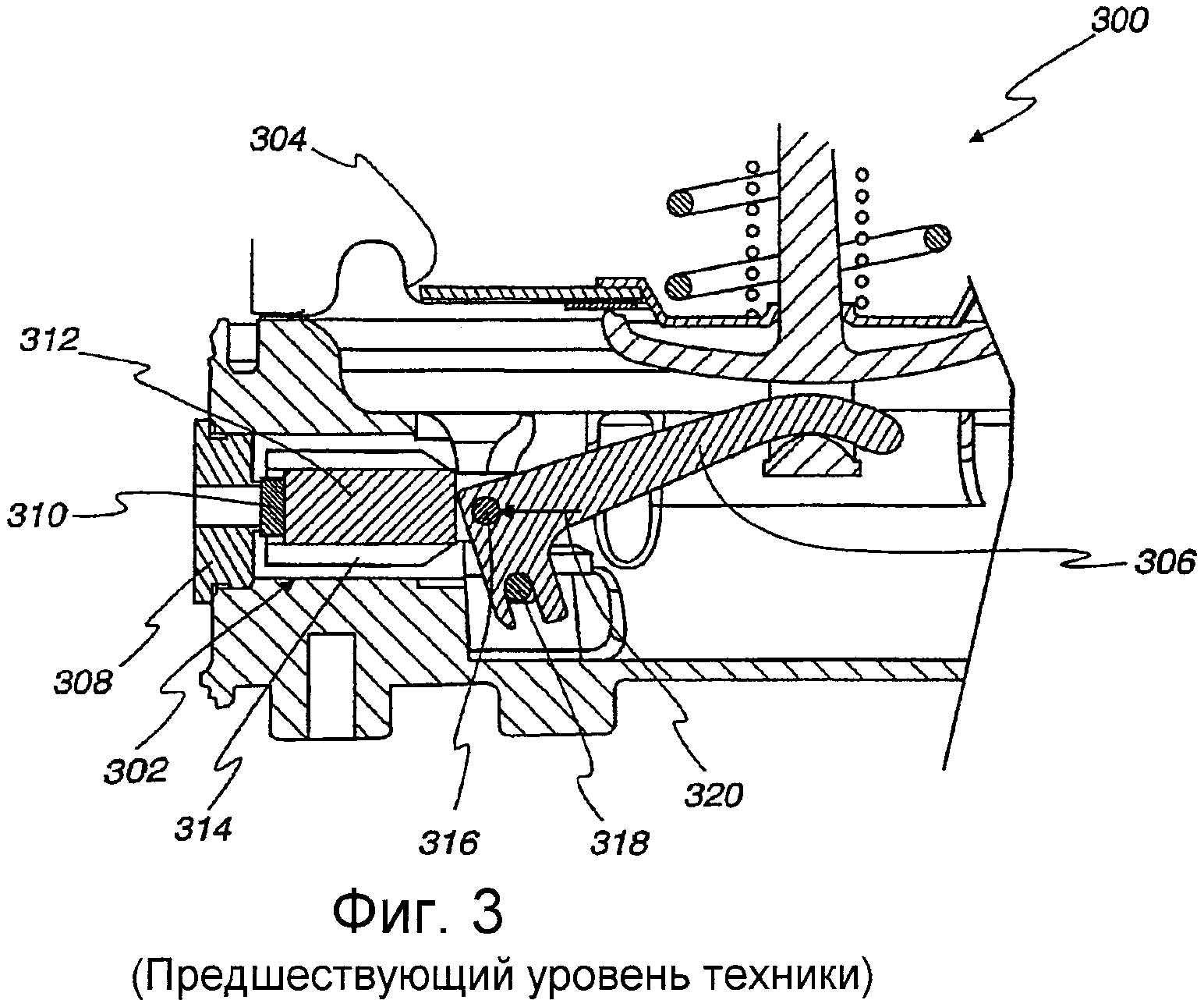 300

304

312

310

306

308

302

314

316

318

320

Фиг. 3
(Предшествующий уровень техники)