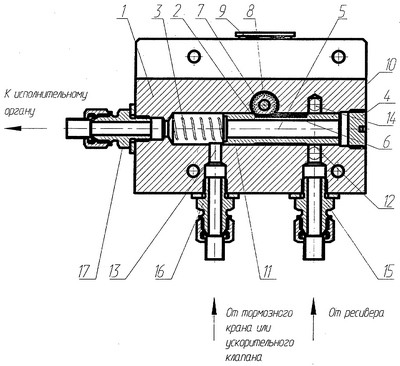 1 3 2 7 9 8 5

10

4

14

6

12

15

11

16

13

17

К исполнительному органу

От тормозного крана или ускорительного клапана

От ресивера