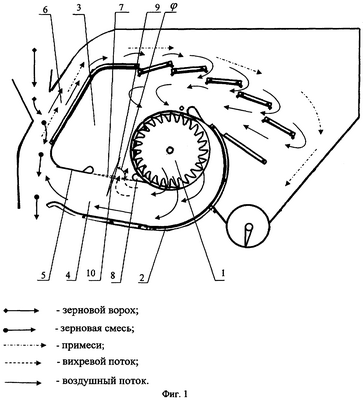 6 3 7 9 $\varphi$

5 4 10 8 2 1

- зерновой ворох;

- зерновая смесь;

- примеси;

- вихревой поток;

- воздушный поток.

Фиг. 1