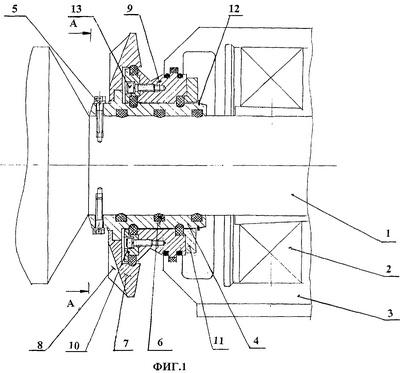 5
13
9
12
A
1
2
3
A
8
10
7
6
11
4
ФИГ.1