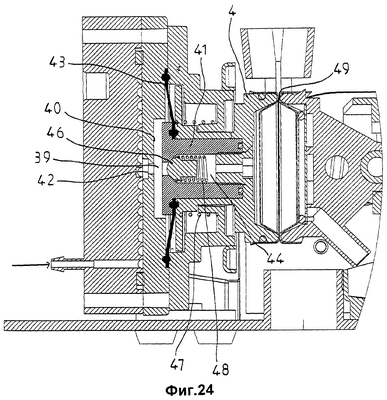 4
41
43
49
40
46
39
42
44
47
48
Фиг.24