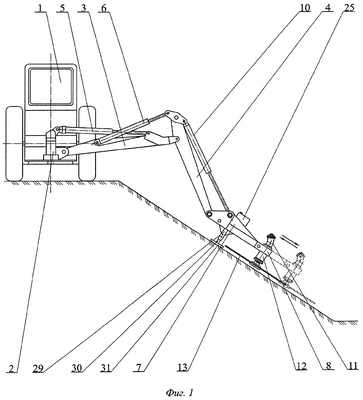 1 5 3 6 10 4 25

2 29 30 31 7 13 12 8 11

Фиг. 1