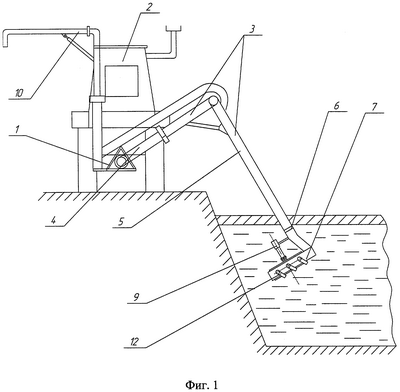 2
3
10
6
7
1
4
5
9
12
Фиг. 1