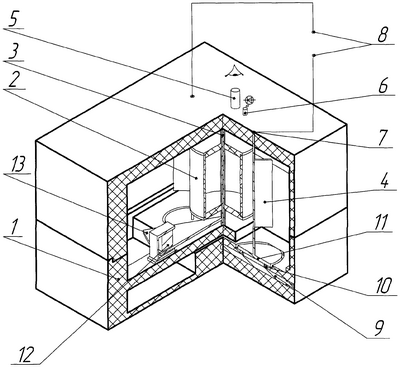 5
3
2
13
1
12
8
6
7
4
11
10
9