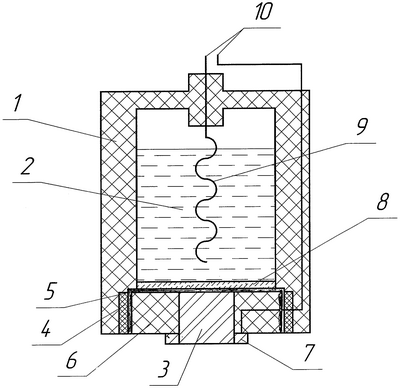 10
1
9
2
8
5
4
6
3
7