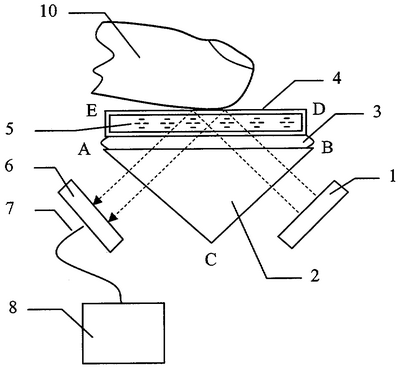 10
4
E
D
3
5
A
B
6
1
7
C
2
8