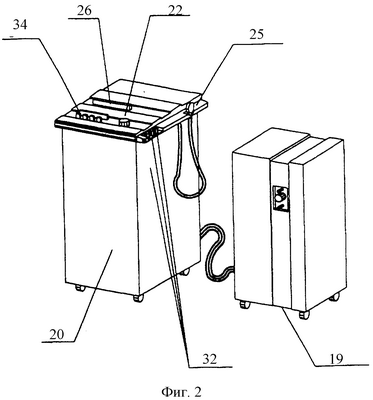 26
22
34
25
20
32
19
Фиг. 2