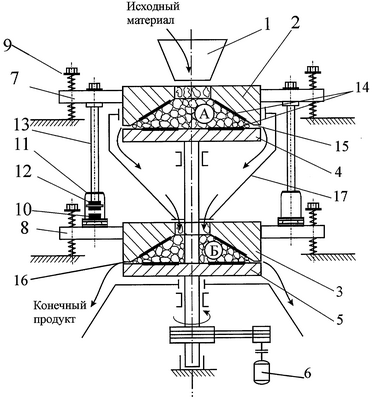 Исходный материал

1
2
9
7
14
А
13
15
11
4
12
17
10
8
Б
16
3
Конечный продукт
5
6