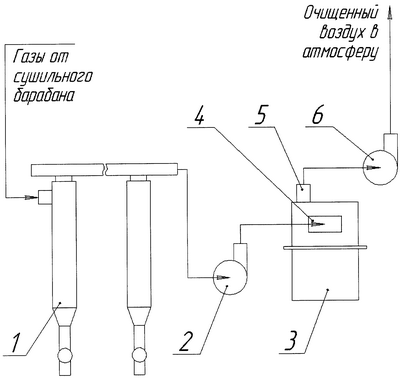 Очищенный воздух в атмосферу

Газы от сушильного барабана

4
5
6
1
2
3