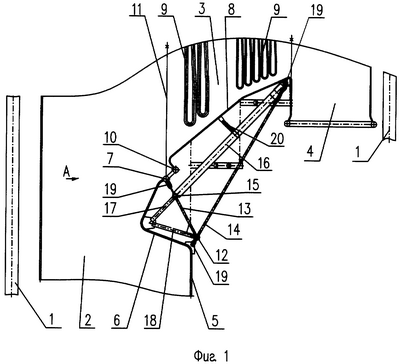 11 9 3 8 9 19

10
7
A
19
17

20
4
1
16
15
13
14
12
19

1 2 6 18 5

Фиг. 1