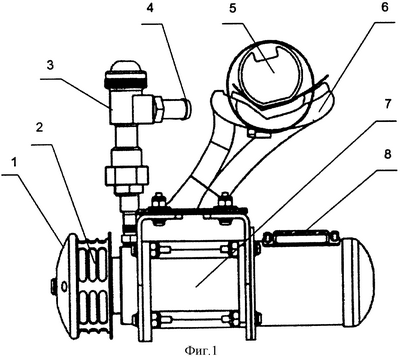 4
5
6
3
7
2
8
1
Фиг.1