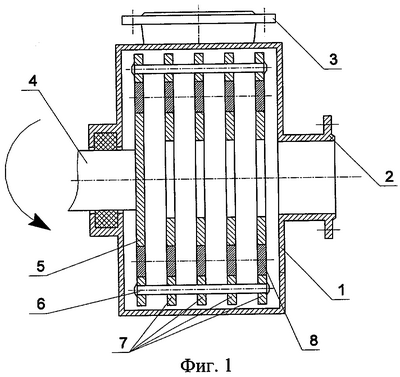 3
4
2
5
1
6
7
8
Фиг. 1