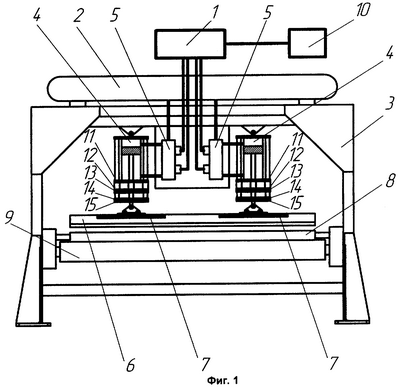 4 2 5 1 5 10 4 3 11 12 13 14 15 11 12 13 14 15 8 9 6 7 7

Фиг. 1