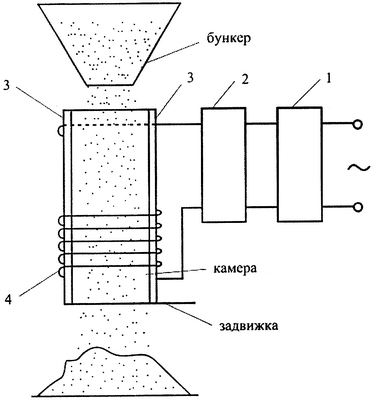 бункер

3

3

2

1

~

камера

4

задвижка