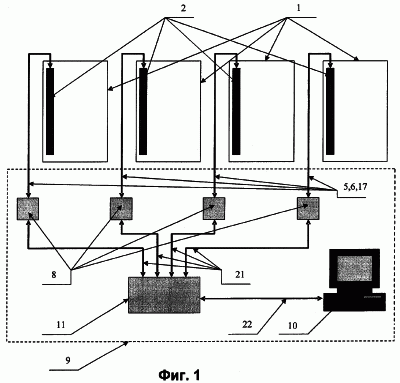 2

1

5,6,17

8

21

11

22

10

9

Фиг. 1