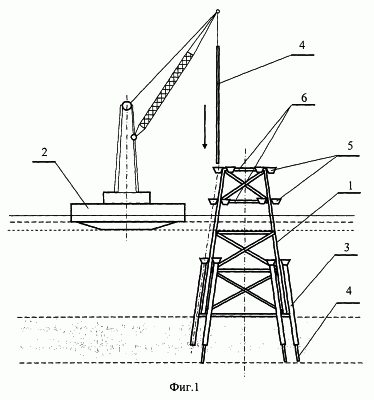 4
6
5
2
1
3
4
Фиг.1