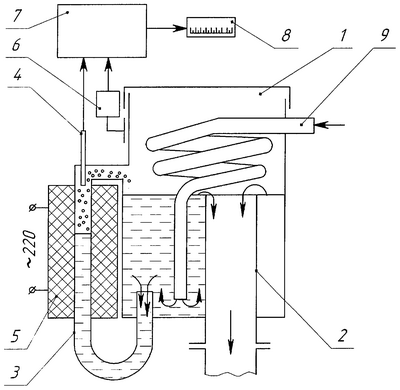 7
6
4
8
1
9
~220
5
3
2