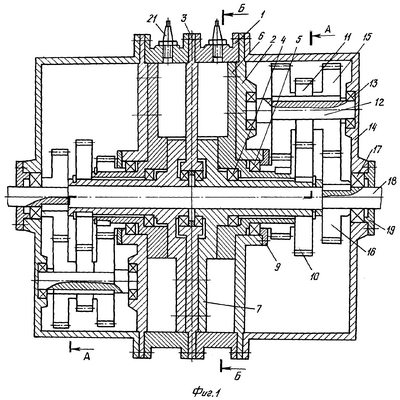 21 3 Б 1 6 2 4 5 А 11 15 13 12 14 17 18 19 16 9 10 7 А Б

Фиг.1