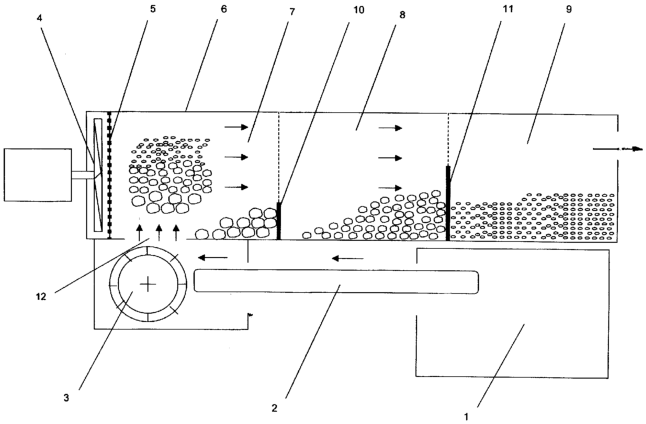 4
5
6
7
10
8
11
9
12
3
2
1