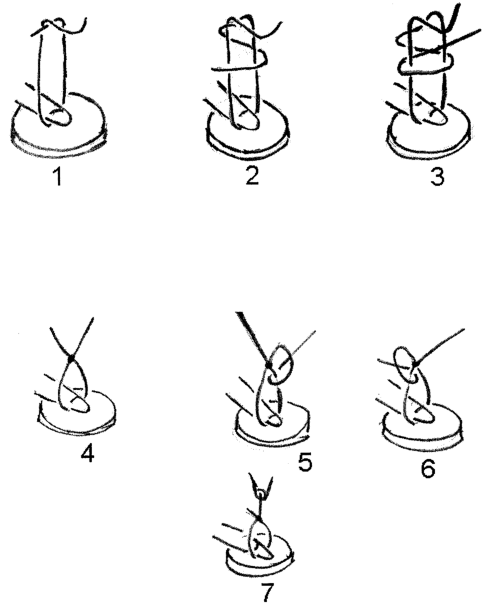 1
2
3
4
5
6
7