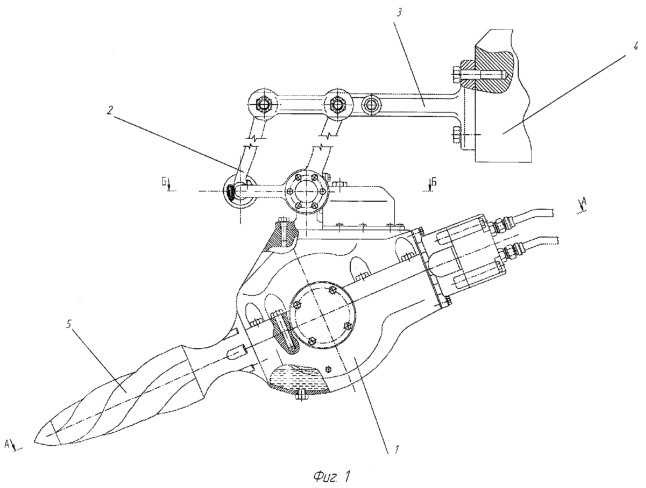 3
4
2
Б
Б
А
5
А
1
Фиг. 1