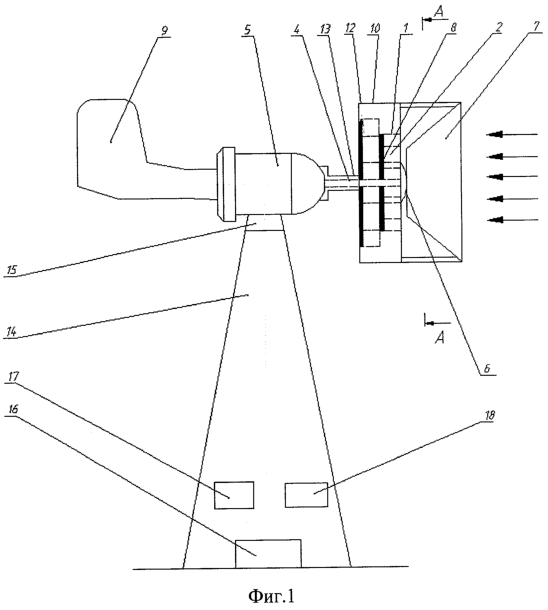 9
5
4
13
12
10
1
A
8
2
7
15
14
A
6
17
16
18
Фиг.1