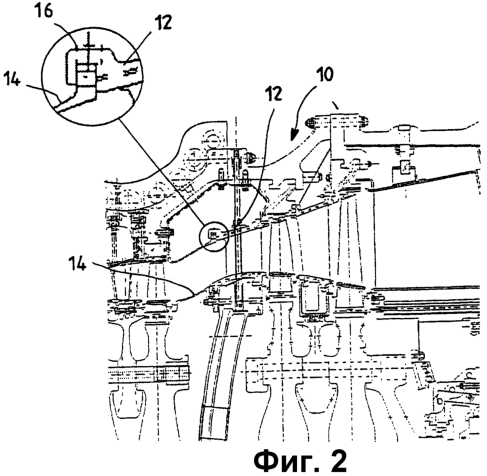 16
12
14
10
12
14
Фиг. 2