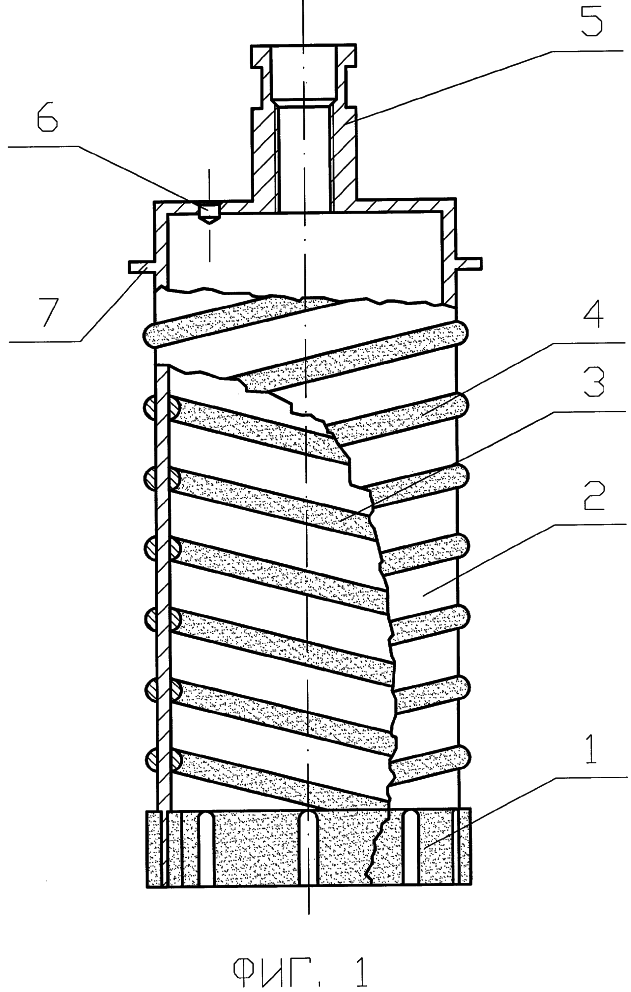 5
6
7
4
3
2
1
ФИГ. 1