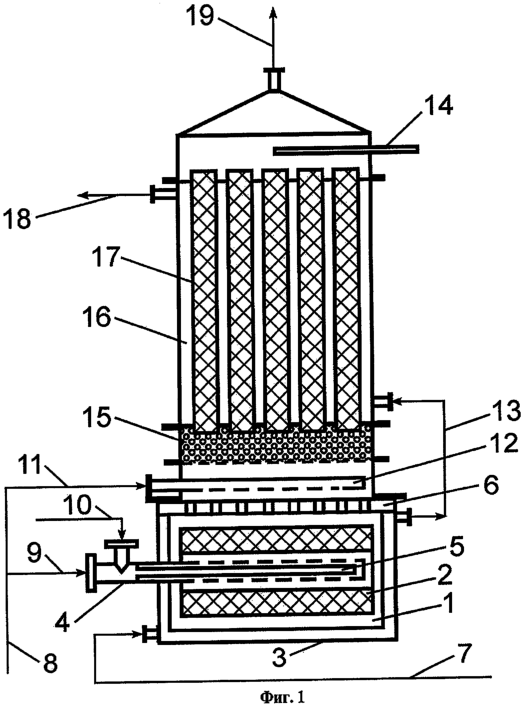 19
14
18
17
16
15
13
12
11
6
10
9
5
2
4
1
3
8
7
Фиг. 1