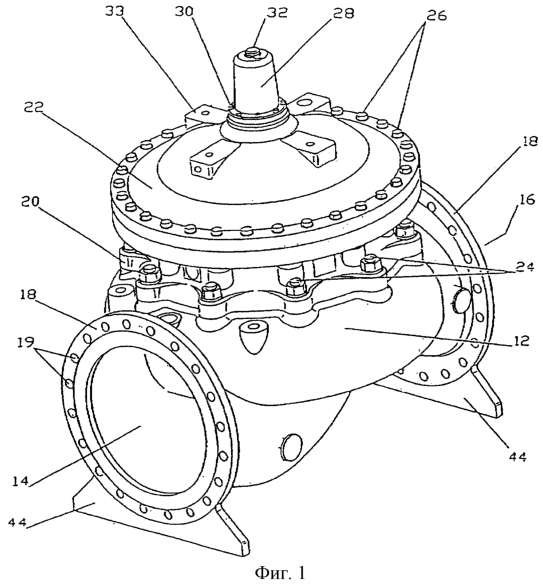 33
30
32
28
26
22
18
16
20
24
18
19
12
14
44
44
Фиг. 1