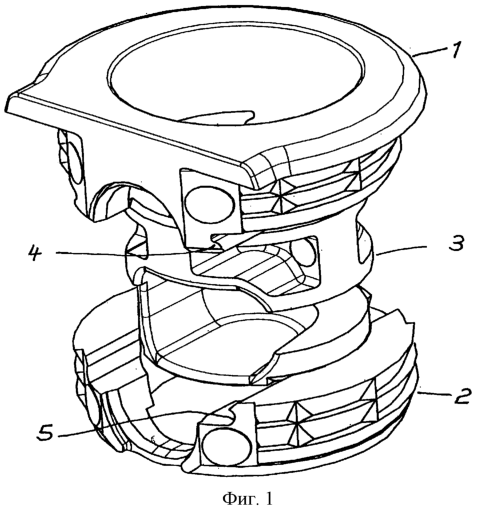 1
4
3
2
5
Фиг. 1