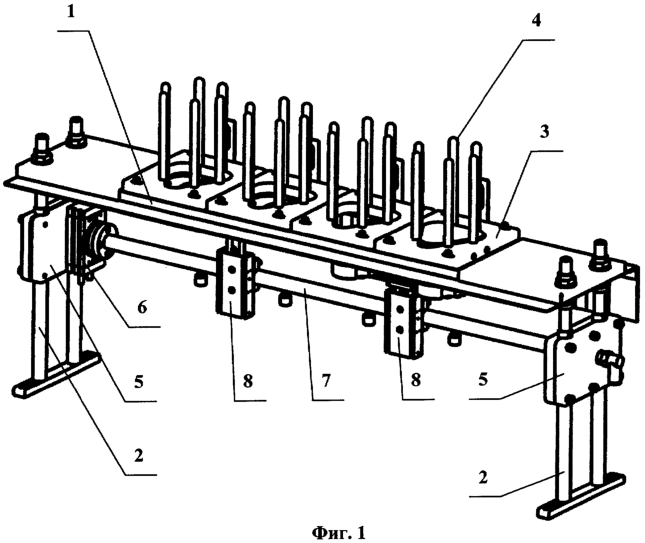 1
4
3
6
5
8
7
8
5
2
2

Фиг. 1