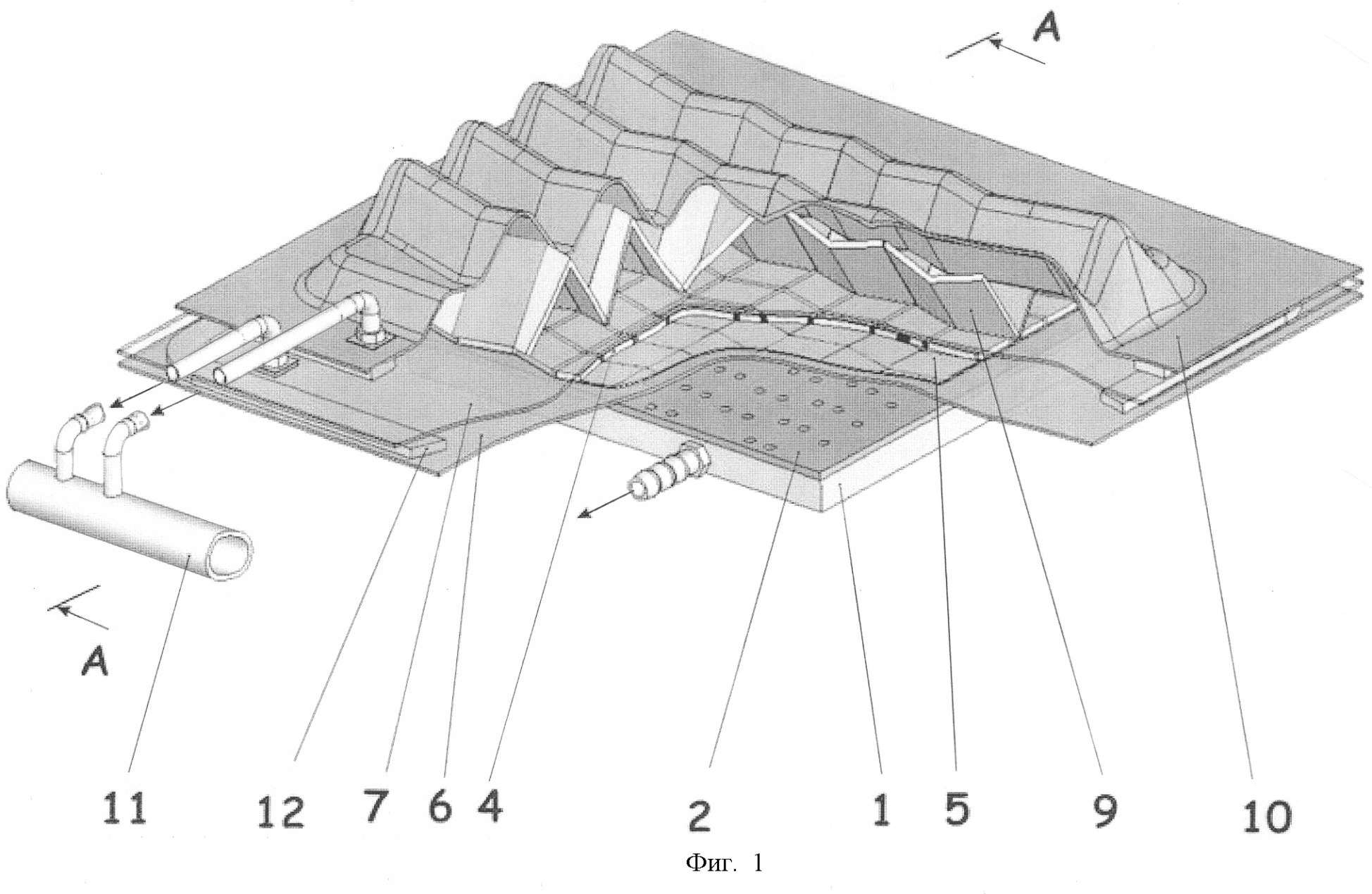 A

A

11 12 7 6 4 2 1 5 9 10

Фиг. 1