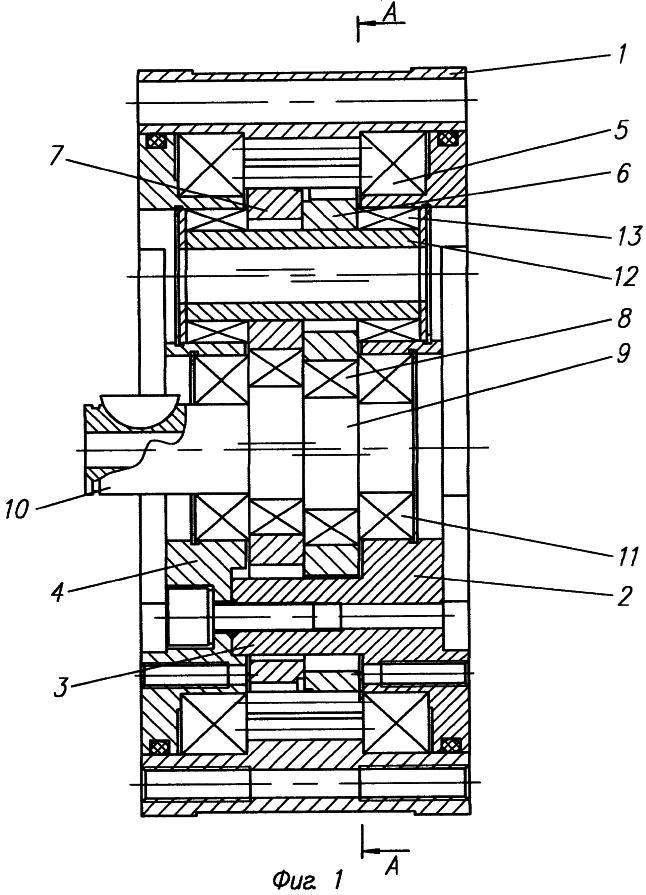 A
1
5
7
6
13
12
8
9
10
11
4
2
3
A
Фиг. 1