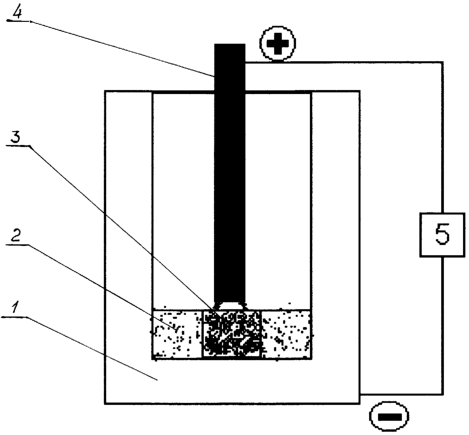 4
+
3
2
5
1
−