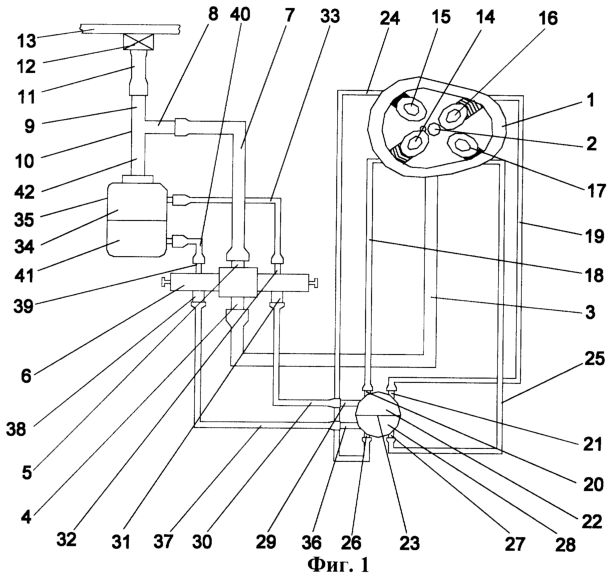 13
12
11
9
10
42
35
34
41
39
6
38
5
4
32
31
37
30
29
36
26
23
27
28
22
20
21
25
3
18
19
17
2
1
16
14
15
24
33
7
40
8
Фиг. 1