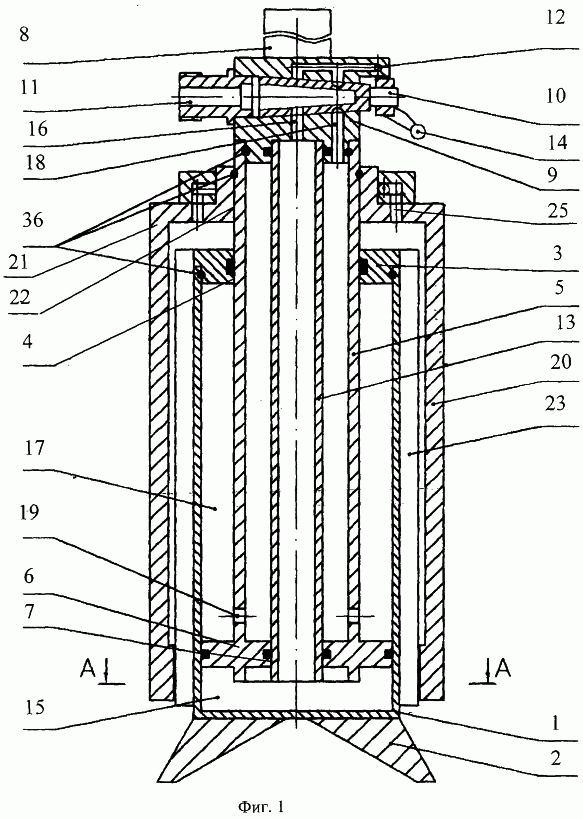 8
11
16
18
36
21
22
4
17
19
6
7
A
15
12
10
14
9
25
3
5
13
20
23
A
1
2
Фиг. 1