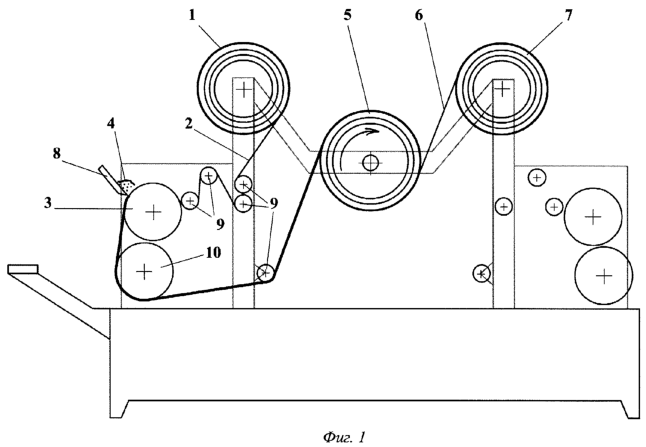 1
5
6
7
4
2
8
3
9
9
9
10

Фиг. 1