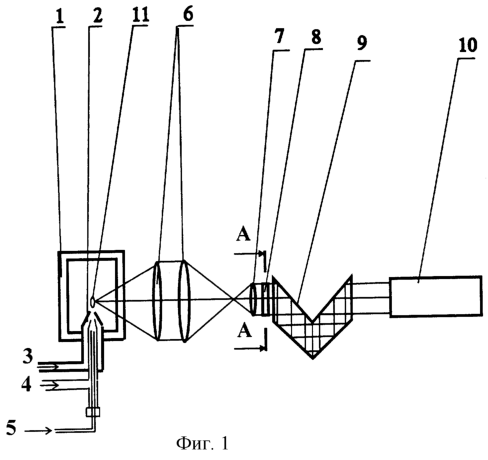 1 2 11 6 7 8 9 10

A

A

3

4

5

Фиг. 1