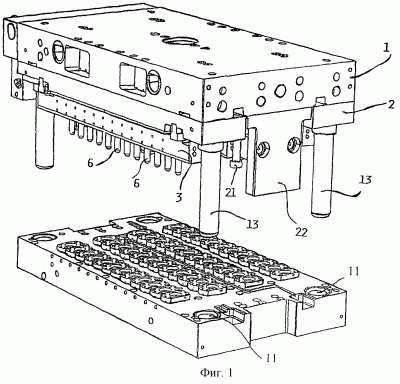 1
2
6
6
3
21
13
22
13
11
11
Фиг. 1